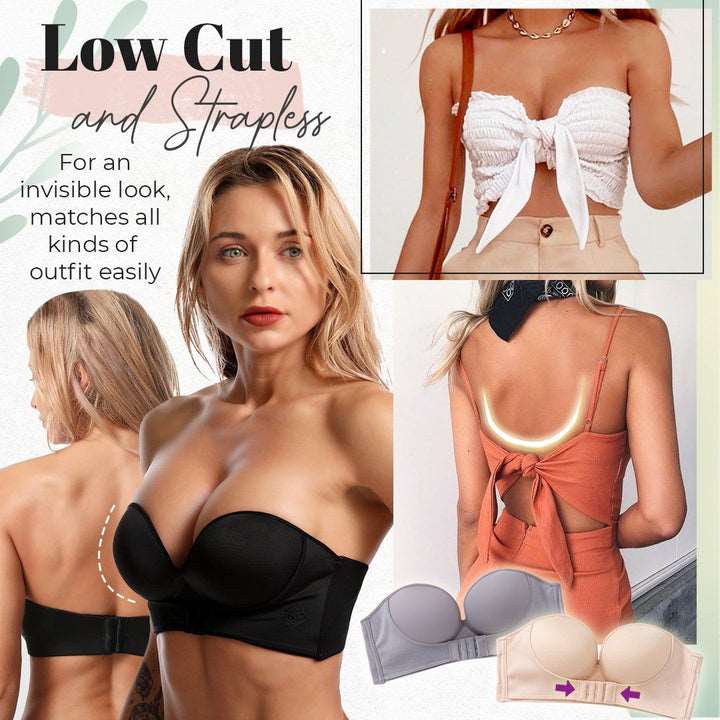 Low Cut
and Strapless

For an invisible look, matches all kinds of outfit easily