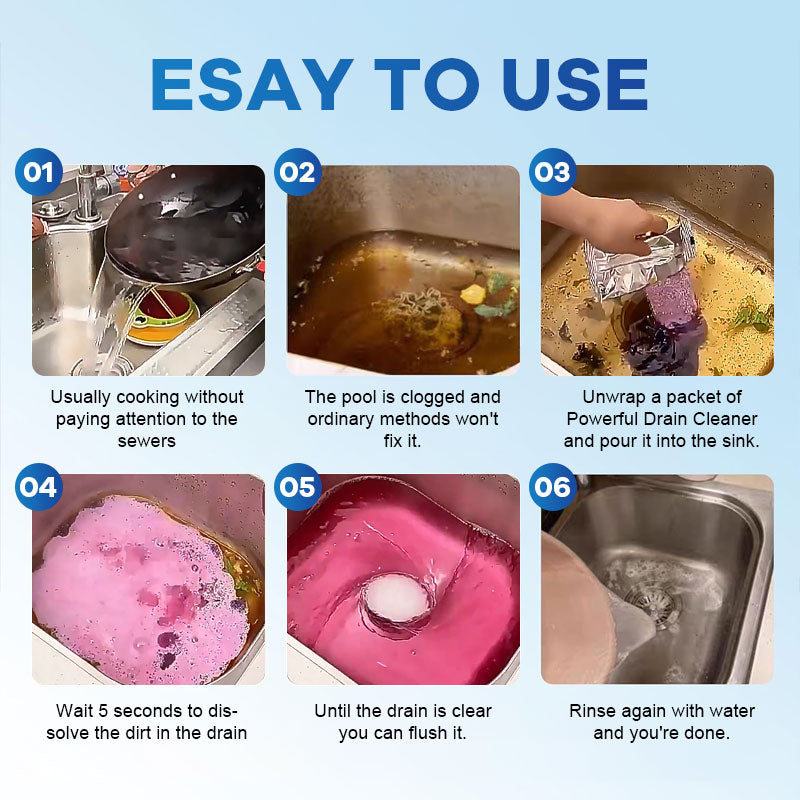 ESAY TO USE

01
Usually cooking without paying attention to the sewers

02
The pool is clogged and ordinary methods won't fix it.

03
Unwrap a packet of Powerful Drain Cleaner and pour it into the sink.

04
Wait 5 seconds to dissolve the dirt in the drain

05
Until the drain is clear you can flush it.

06
Rinse again with water and you're done.