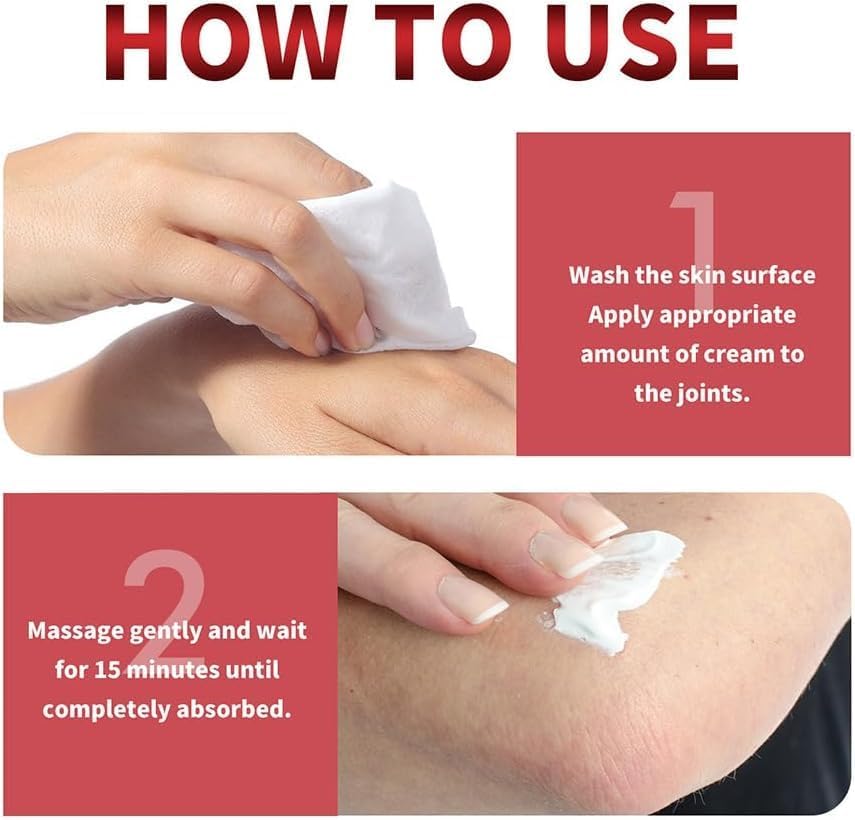 HOW TO USE

1

Wash the skin surface
Apply appropriate amount of cream to the joints.

2

Massage gently and wait for 15 minutes until completely absorbed.