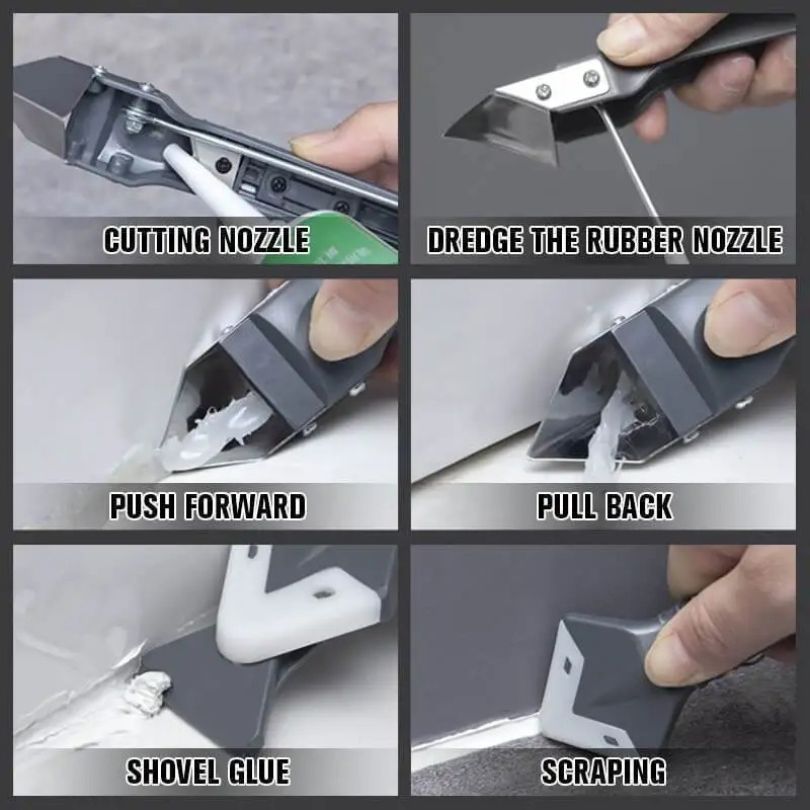 CUTTING NOZZLE

DREDGE THE RUBBER NOZZLE

PUSH FORWARD

PULL BACK

SHOVEL GLUE

SCRAPING