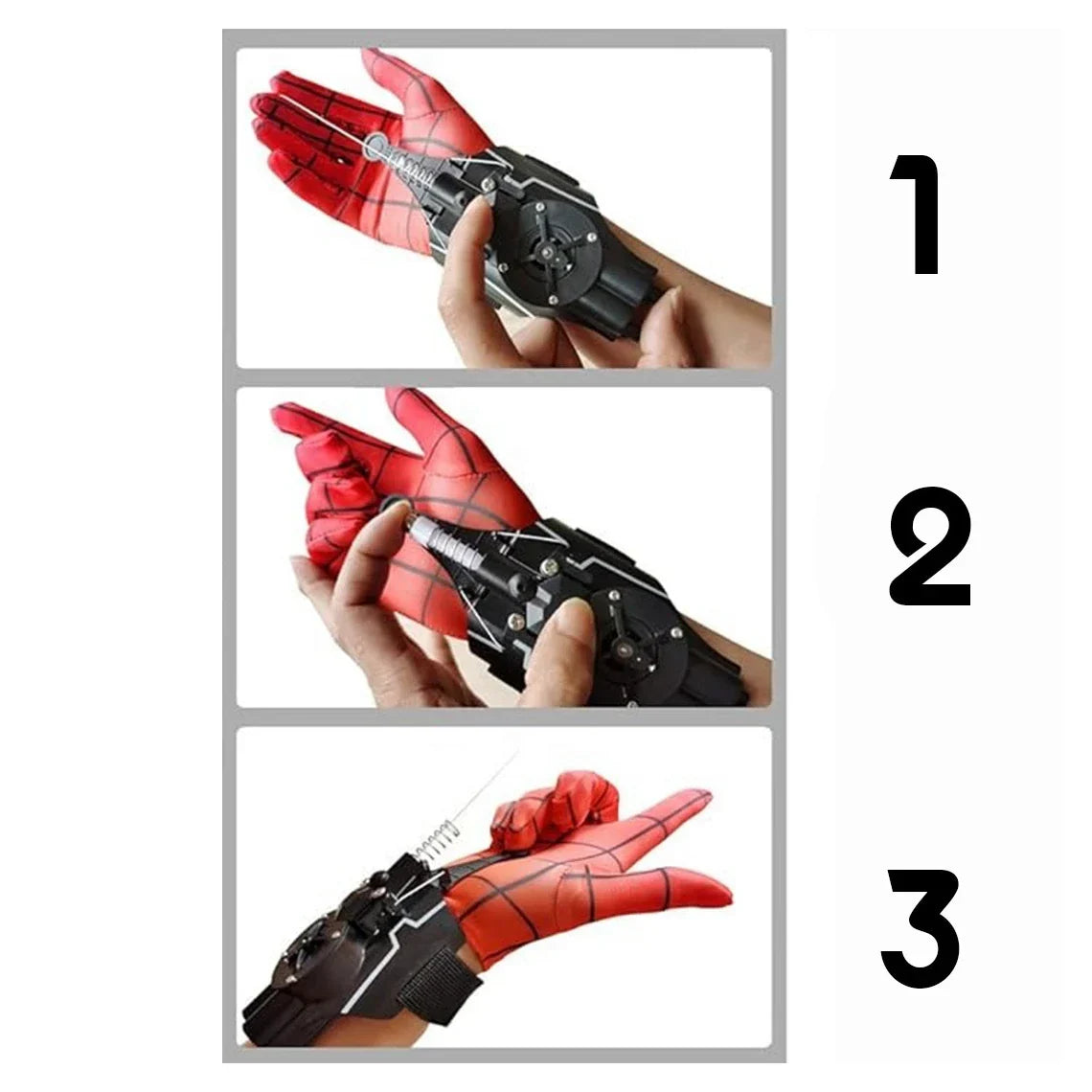 1

2

3