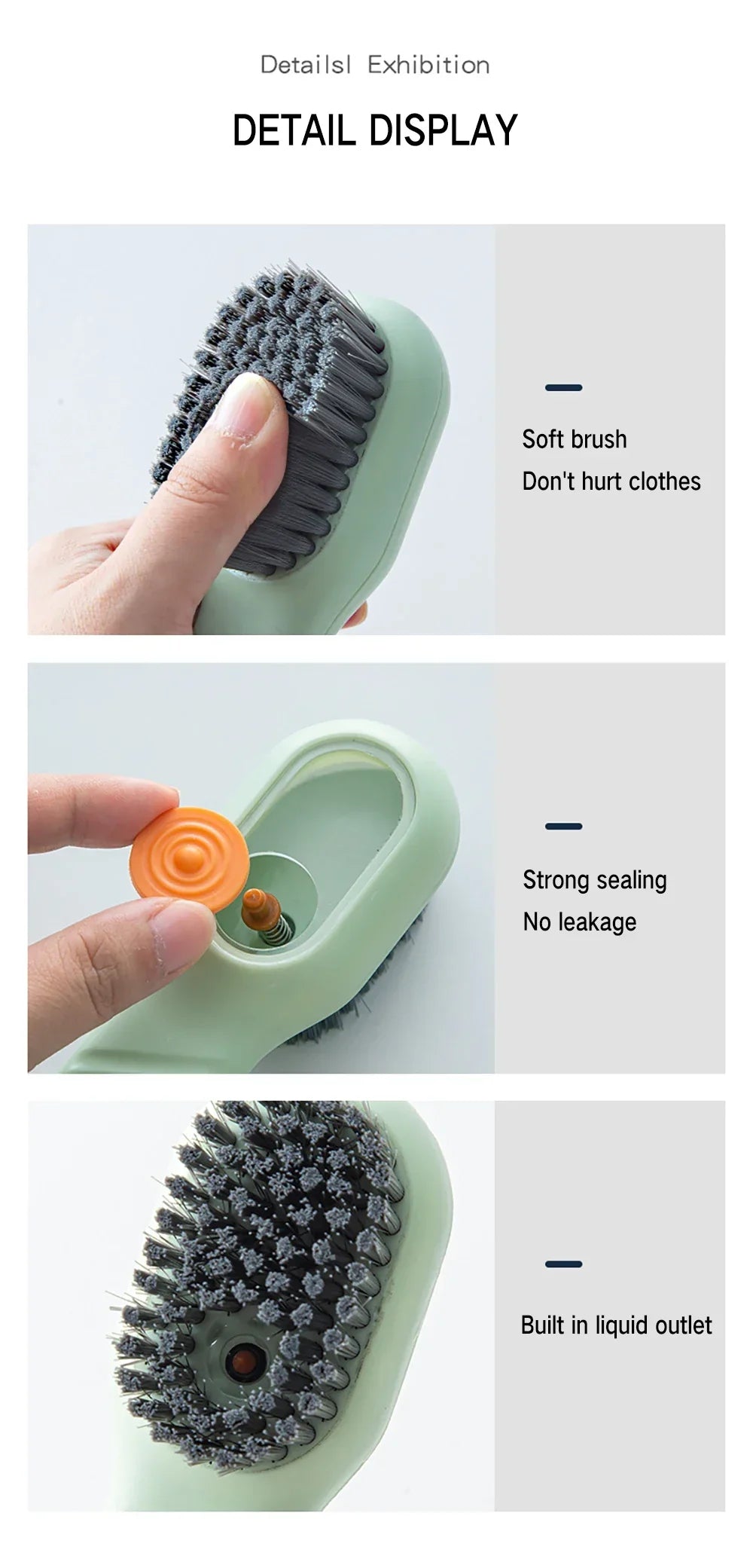 Detailsl Exhibition

DETAIL DISPLAY

Soft brush
Don't hurt clothes

Strong sealing
No leakage

Built in liquid outlet