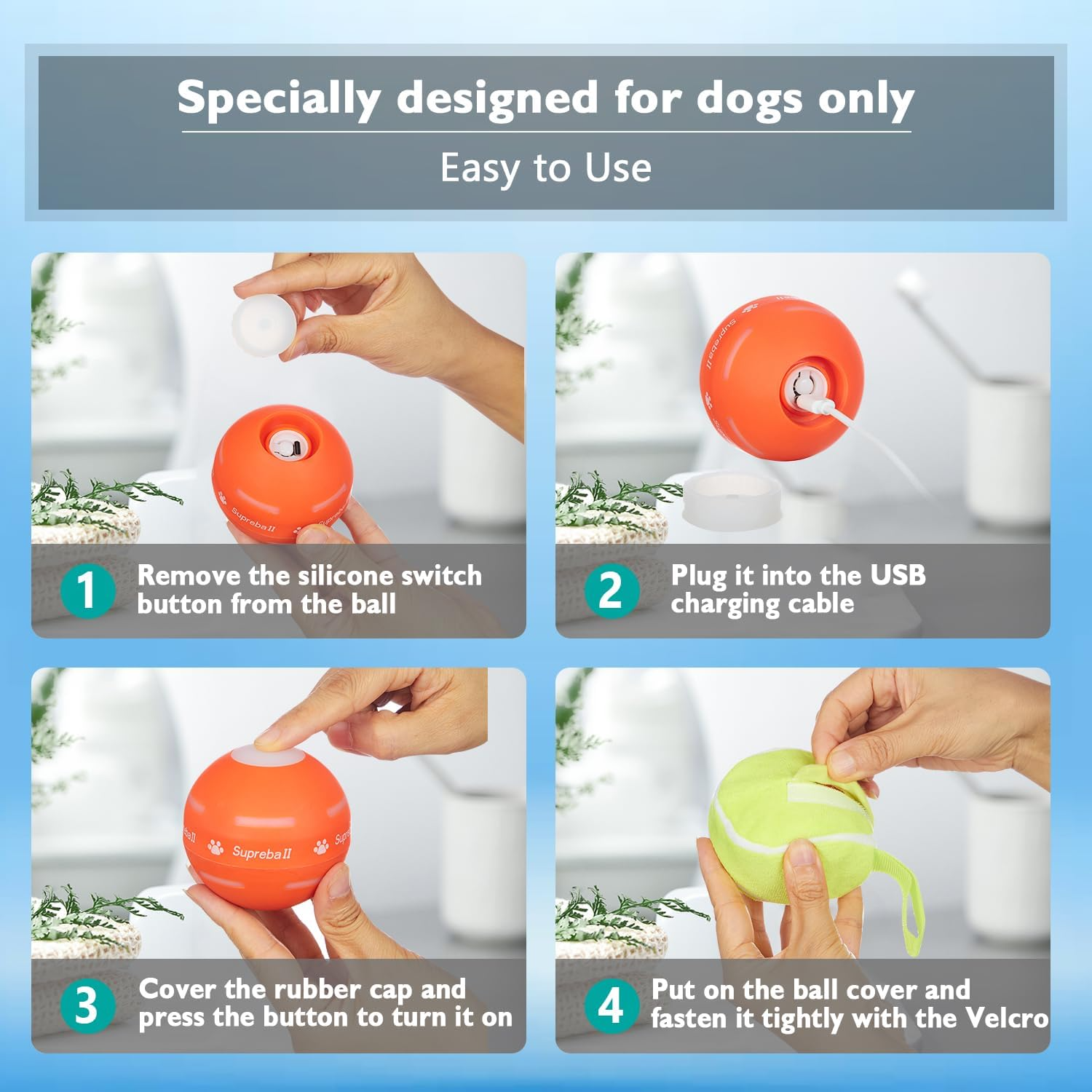 Specially designed for dogs only

Easy to Use

Supreball

1 Remove the silicone switch button from the ball

Supreball

2 Plug it into the USB charging cable

Supreball

3 Cover the rubber cap and press the button to turn it on

4 Put on the ball cover and fasten it tightly with the Velcro