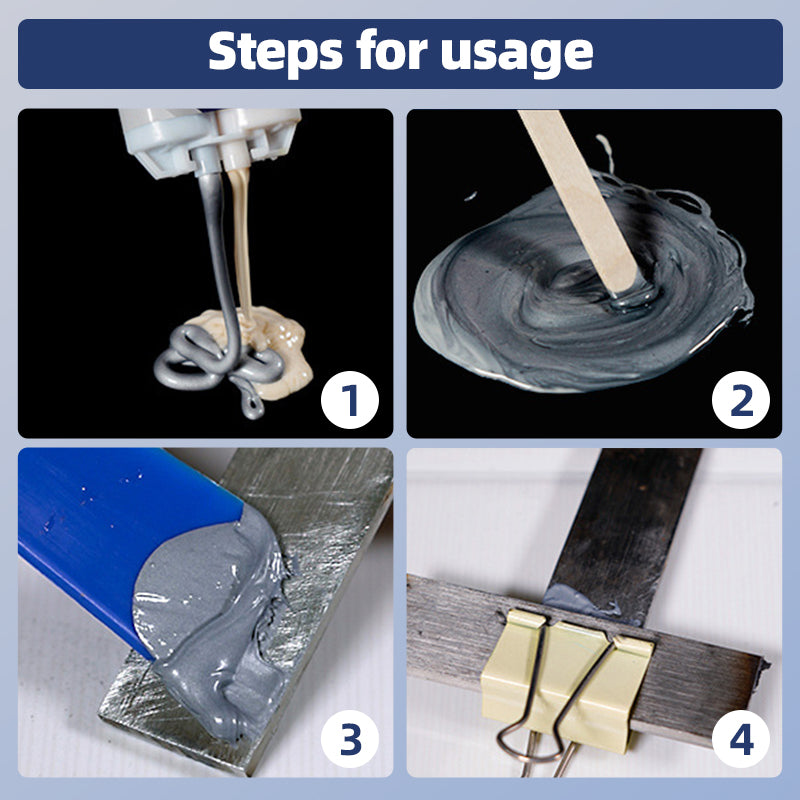 Steps for usage

1

2

3

4