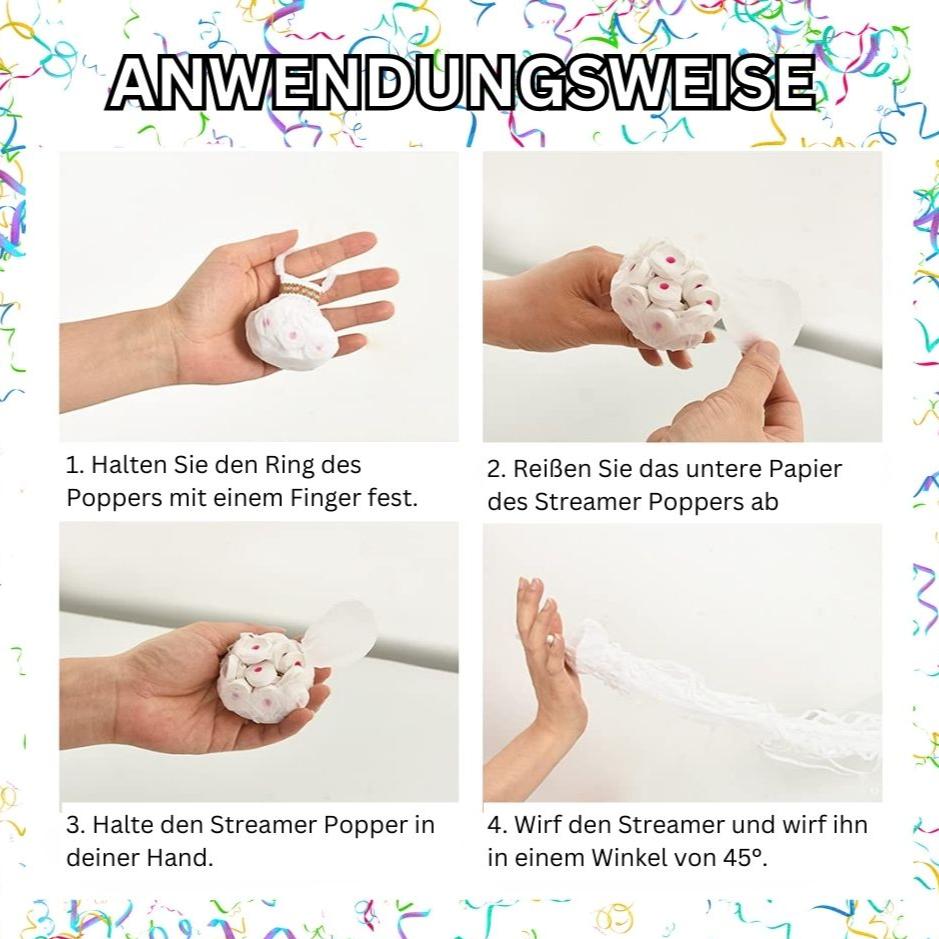 ANWENDUNGSWEISE

1. Halten Sie den Ring des Poppers mit einem Finger fest.

2. Reißen Sie das untere Papier des Streamer Poppers ab

3. Halte den Streamer Popper in deiner Hand.

4. Wirf den Streamer und wirf ihn in einem Winkel von 45°.