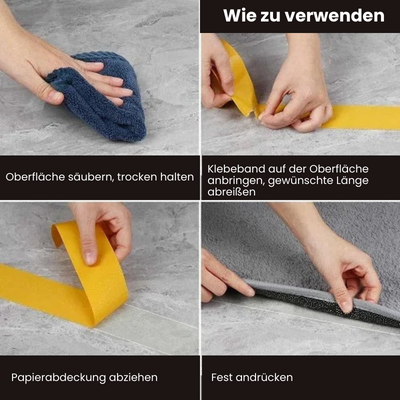 Wie zu verwenden

Oberfläche säubern, trocken halten

Klebeband auf der Oberfläche anbringen, gewünschte Länge abreißen

Papierabdeckung abziehen

Fest andrücken