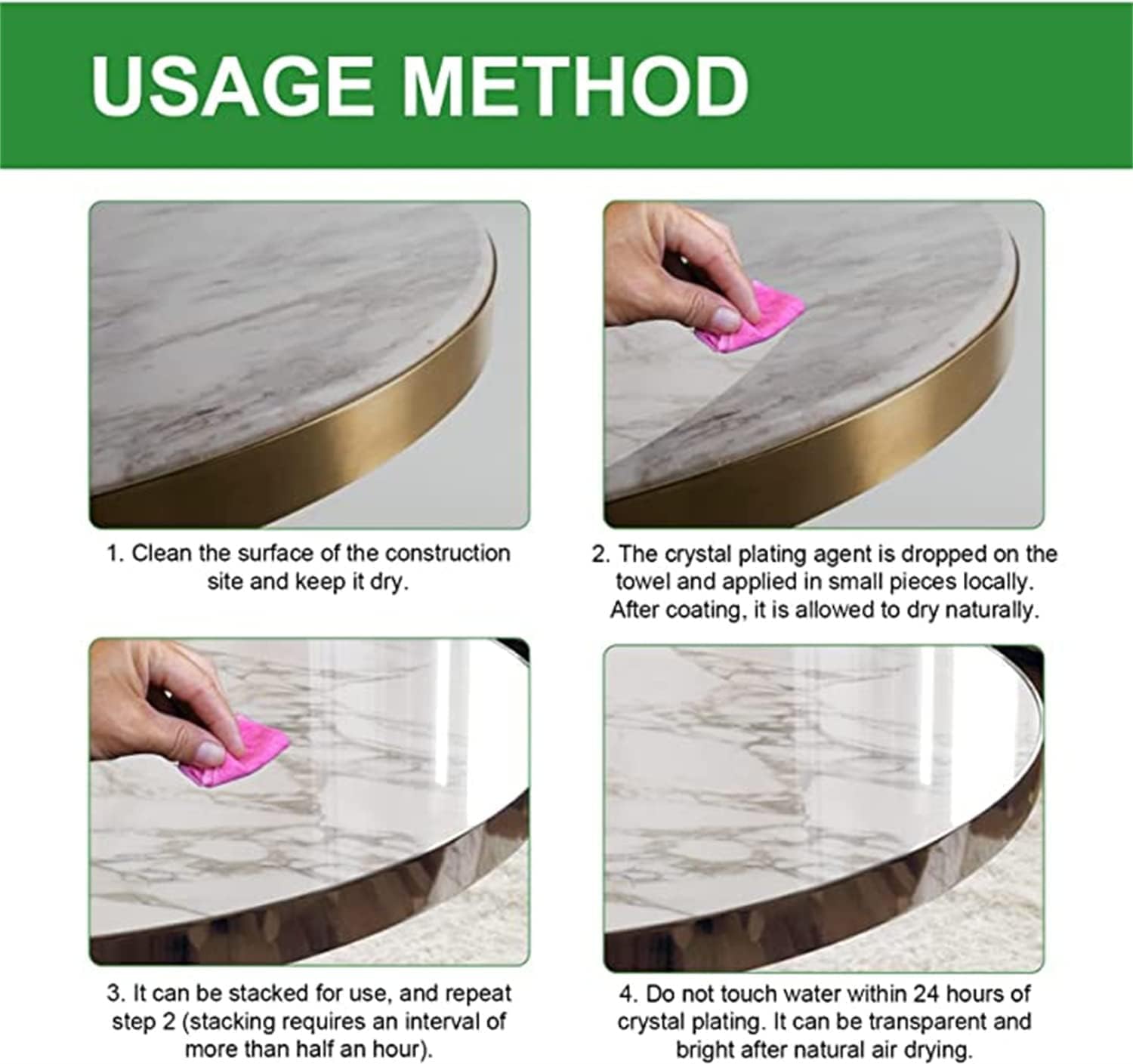 USAGE METHOD

1. Clean the surface of the construction site and keep it dry.

2. The crystal plating agent is dropped on the towel and applied in small pieces locally. After coating, it is allowed to dry naturally.

3. It can be stacked for use, and repeat step 2 (stacking requires an interval of more than half an hour).

4. Do not touch water within 24 hours of crystal plating. It can be transparent and bright after natural air drying.