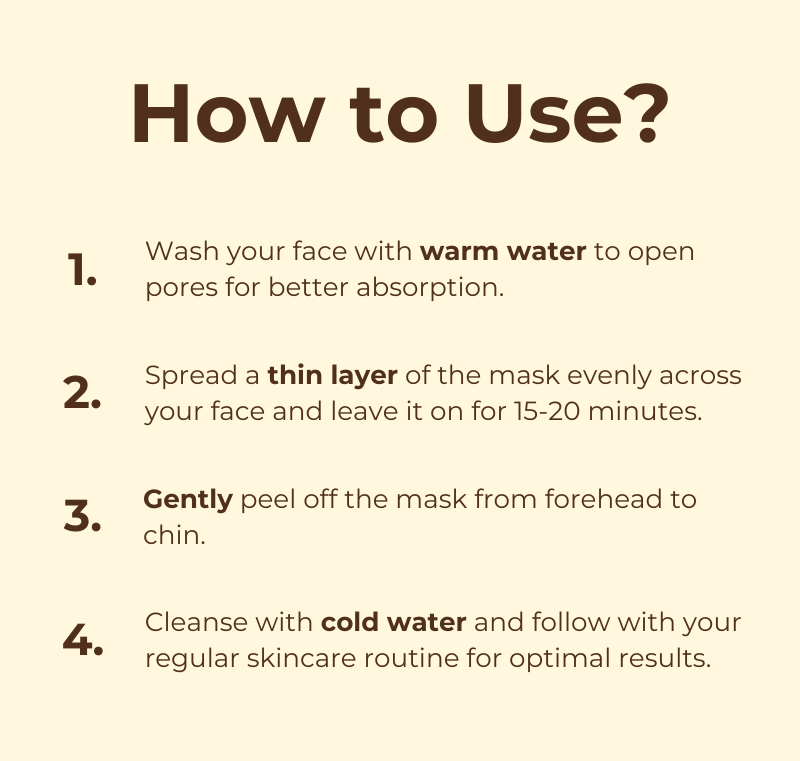 How to Use?

1. Wash your face with warm water to open pores for better absorption.

2. Spread a thin layer of the mask evenly across your face and leave it on for 15-20 minutes.

3. Gently peel off the mask from forehead to chin.

4. Cleanse with cold water and follow with your regular skincare routine for optimal results.