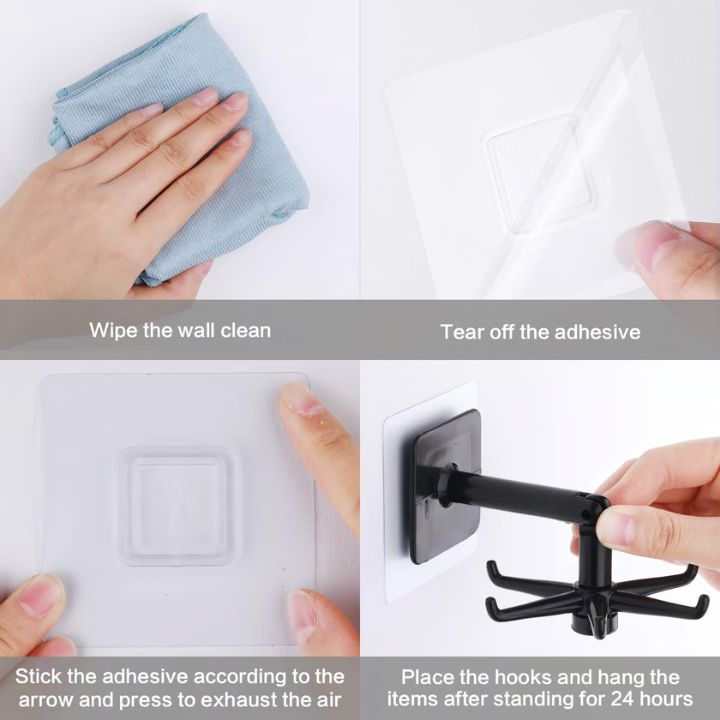 Wipe the wall clean

Tear off the adhesive

Stick the adhesive according to the arrow and press to exhaust the air

Place the hooks and hang the items after standing for 24 hours