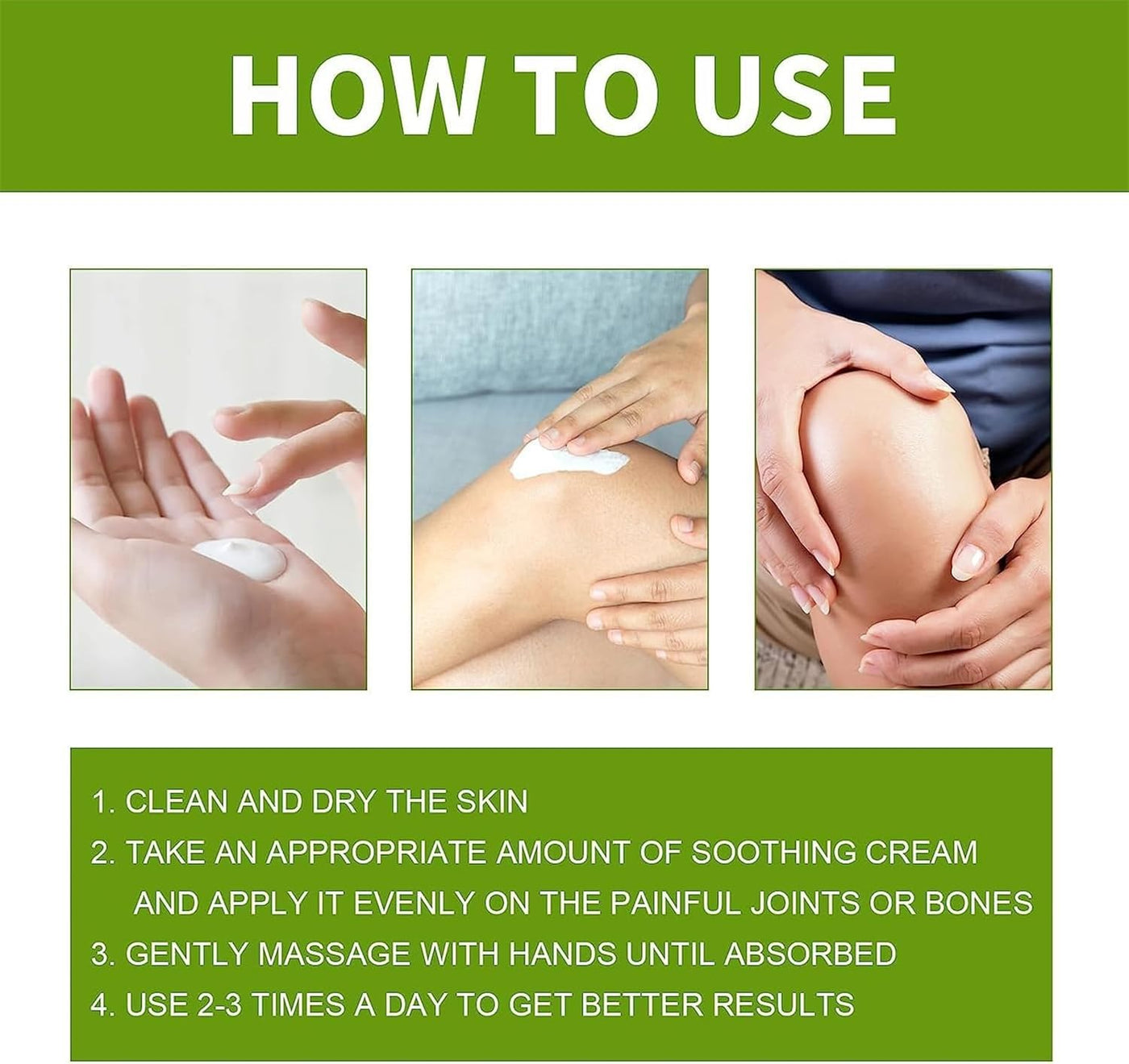 HOW TO USE

1. CLEAN AND DRY THE SKIN
2. TAKE AN APPROPRIATE AMOUNT OF SOOTHING CREAM AND APPLY IT EVENLY ON THE PAINFUL JOINTS OR BONES
3. GENTLY MASSAGE WITH HANDS UNTIL ABSORBED
4. USE 2-3 TIMES A DAY TO GET BETTER RESULTS