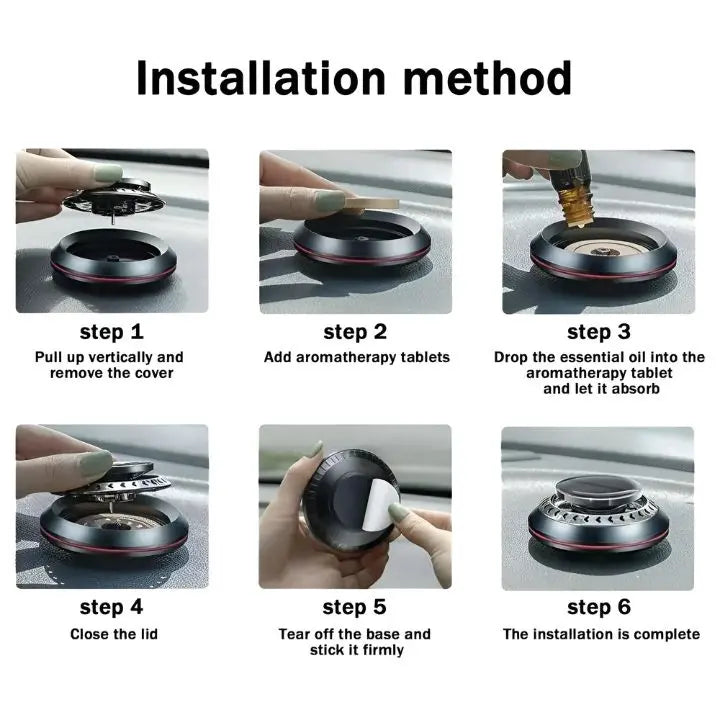 Installation method

step 1
Pull up vertically and remove the cover

step 2
Add aromatherapy tablets

step 3
Drop the essential oil into the aromatherapy tablet and let it absorb

step 4
Close the lid

step 5
Tear off the base and stick it firmly

step 6
The installation is complete