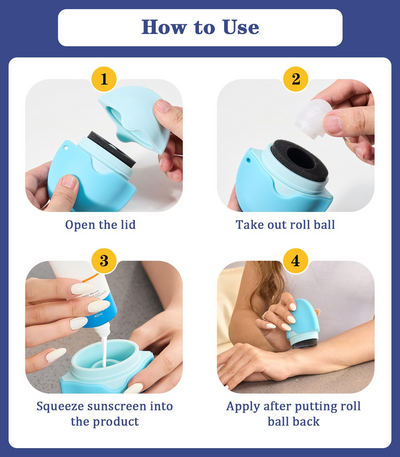 How to Use

1

Open the lid

2

Take out roll ball

3

Squeeze sunscreen into the product

4

Apply after putting roll ball back